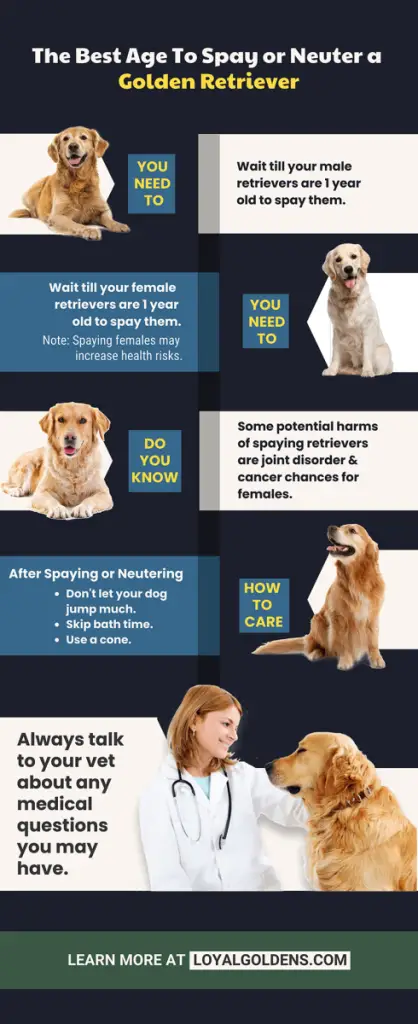 The Best Age To Spay or Neuter a Golden Retriever

YOU NEED TO

Wait till your male retrievers are 1 year old to spay them.

Wait till your female retrievers are 1 year old to spay them.
Note: Spaying females may increase health risks.

YOU NEED TO

DO YOU KNOW

Some potential harms of spaying retrievers are joint disorder & cancer chances for females.

After Spaying or Neutering
• Don't let your dog jump much.
• Skip bath time.
• Use a cone.

HOW TO CARE

Always talk to your vet about any medical questions you may have.

LEARN MORE AT LOYALGOLDENS.COM