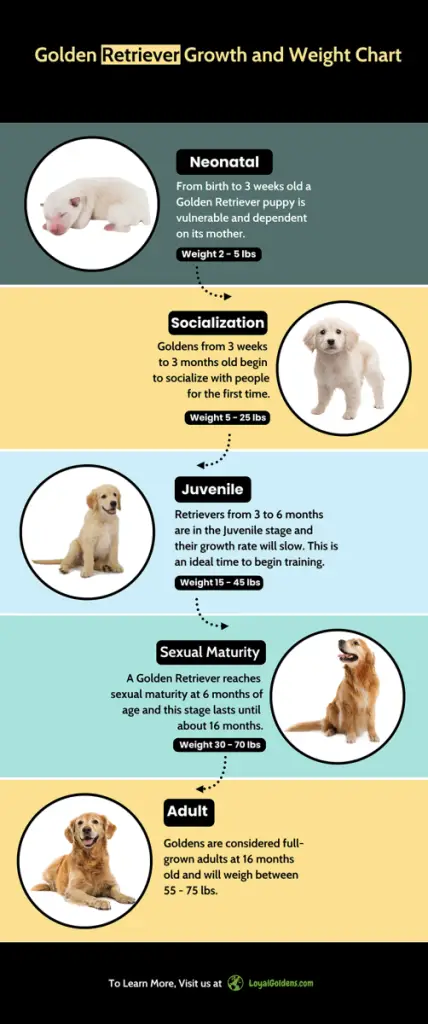 Golden Retriever Growth and Weight Chart

Neonatal

From birth to 3 weeks old a Golden Retriever puppy is vulnerable and dependent on its mother.

Weight 2 - 5 lbs

Socialization

Goldens from 3 weeks to 3 months old begin to socialize with people for the first time.

Weight 5 - 25 lbs

Juvenile

Retrievers from 3 to 6 months are in the Juvenile stage and their growth rate will slow. This is an ideal time to begin training.

Weight 15 - 45 lbs

Sexual Maturity

A Golden Retriever reaches sexual maturity at 6 months of age and this stage lasts until about 16 months.

Weight 30 - 70 lbs

Adult

Goldens are considered full-grown adults at 16 months old and will weigh between 55 - 75 lbs.

To Learn More, Visit us at LoyalGoldens.com